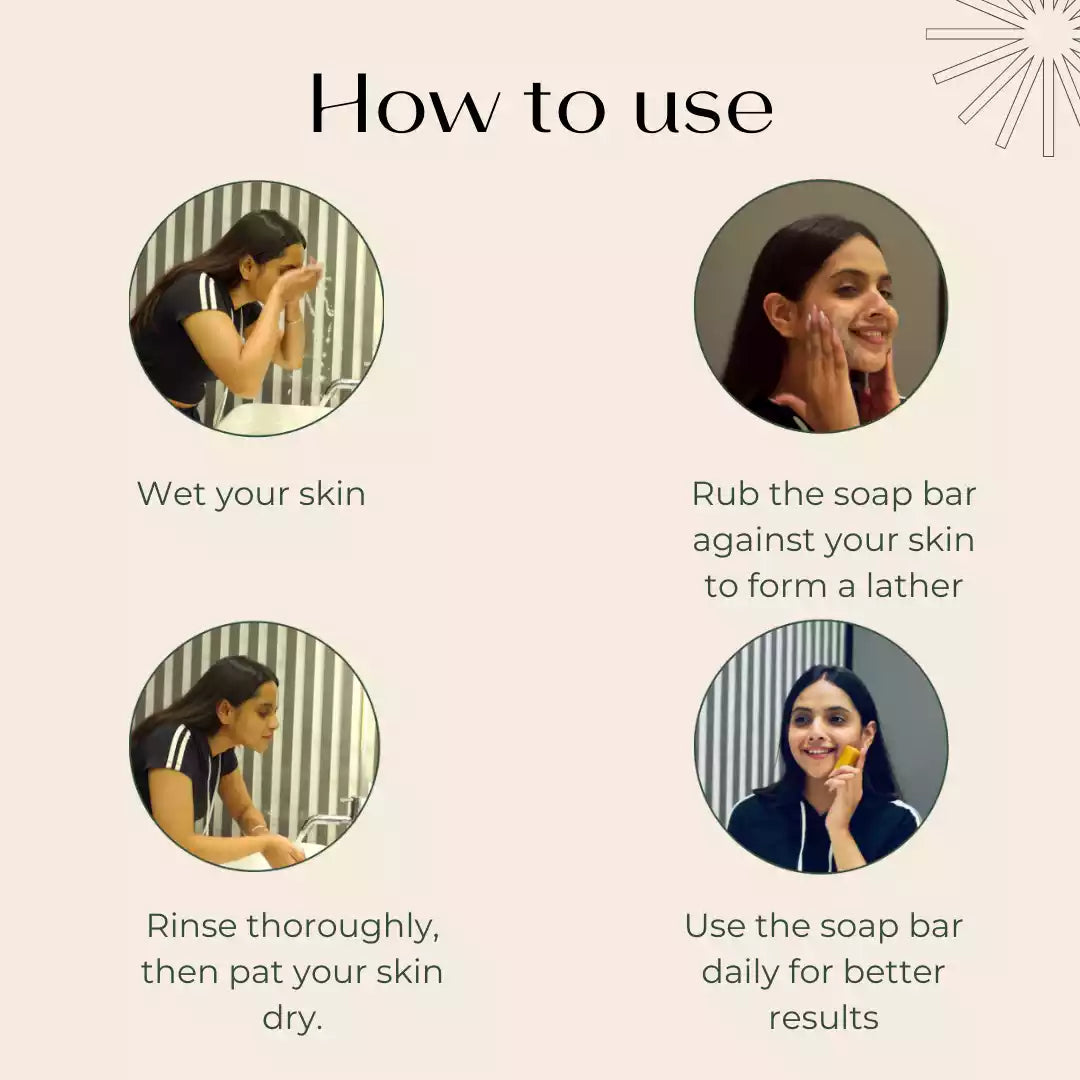 How to use

Wet your skin

Rub the soap bar against your skin to form a lather

Rinse thoroughly, then pat your skin dry.

Use the soap bar daily for better results