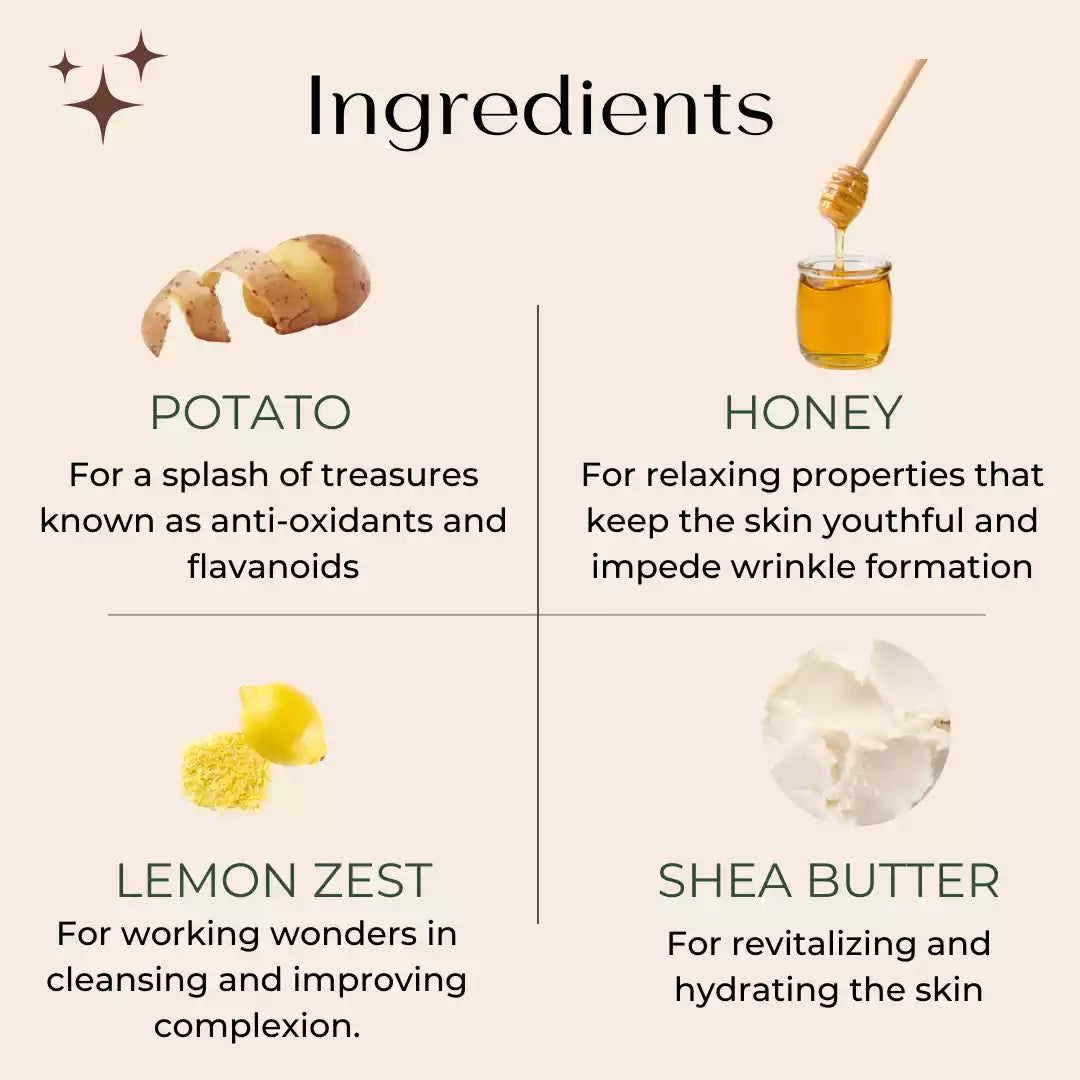 Ingredients

POTATO
For a splash of treasures known as anti-oxidants and flavanoids

HONEY
For relaxing properties that keep the skin youthful and impede wrinkle formation

LEMON ZEST
For working wonders in cleansing and improving complexion.

SHEA BUTTER
For revitalizing and hydrating the skin